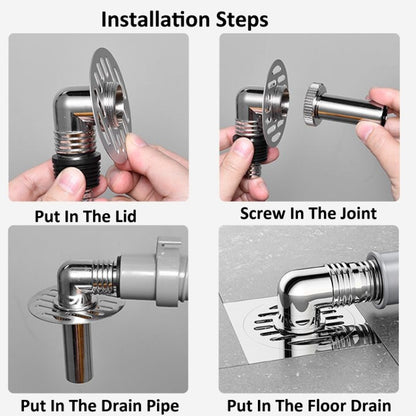 Installation Steps

Put In The Lid

Screw In The Joint

Put In The Drain Pipe

Put In The Floor Drain