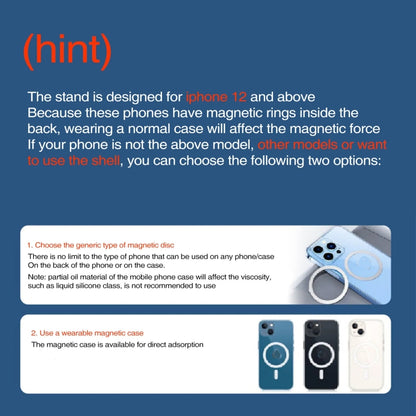 (hint)

The stand is designed for iphone 12 and above
Because these phones have magnetic rings inside the back, wearing a normal case will affect the magnetic force
If your phone is not the above model, other models or want to use the shell, you can choose the following two options:

1. Choose the generic type of magnetic disc
There is no limit to the type of phone that can be used on any phone/case
On the back of the phone or on the case.
Note: partial oil material of the mobile phone case will affect the viscosity, such as liquid silicone class, is not recommended to use

2. Use a wearable magnetic case
The magnetic case is available for direct adsorption